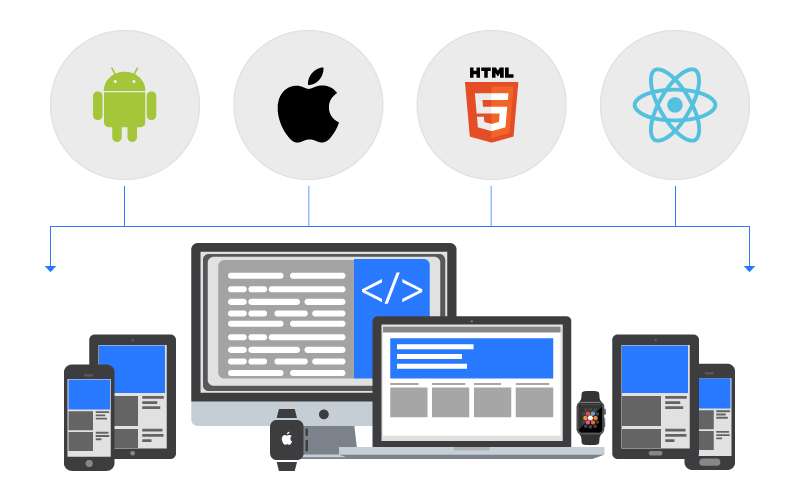 HTML
5
</>